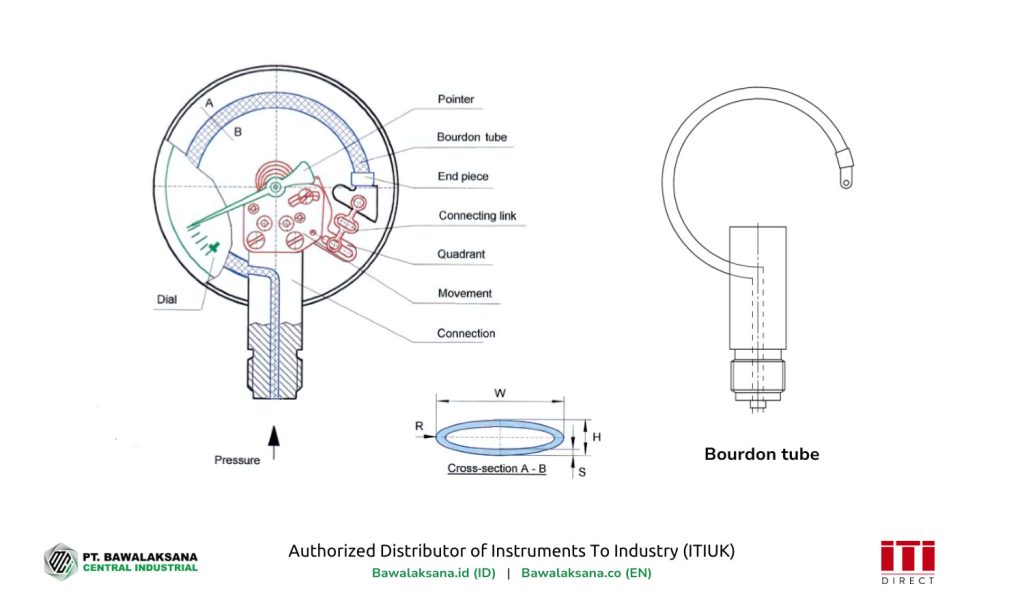 A

B

Pointer

Bourdon tube

End piece

Connecting link

Quadrant

Movement

Connection

Dial

Pressure

W

R

H

S

Cross-section A - B

Bourdon tube

PT. BAWALAKSANA
CENTRAL INDUSTRIAL

Authorized Distributor of Instruments To Industry (ITIUK)
Bawalaksana.id (ID) | Bawalaksana.co (EN)

ITI
DIRECT