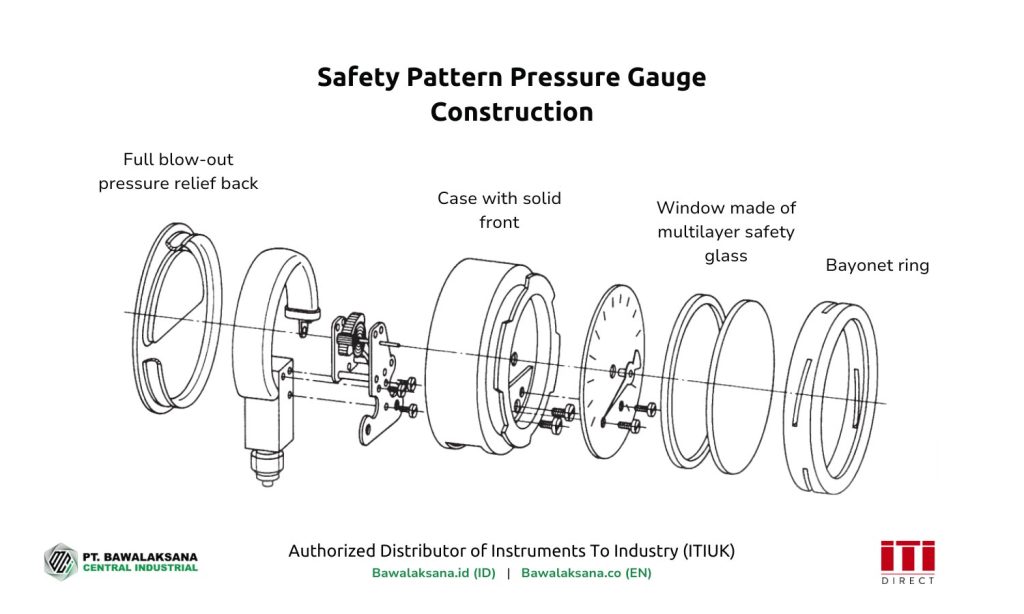 Safety Pattern Pressure Gauge Construction

Full blow-out pressure relief back

Case with solid front

Window made of multilayer safety glass

Bayonet ring

PT. BAWALAKSANA
CENTRAL INDUSTRIAL

Authorized Distributor of Instruments To Industry (ITIUK)
Bawalaksana.id (ID) | Bawalaksana.co (EN)

ITI
DIRECT