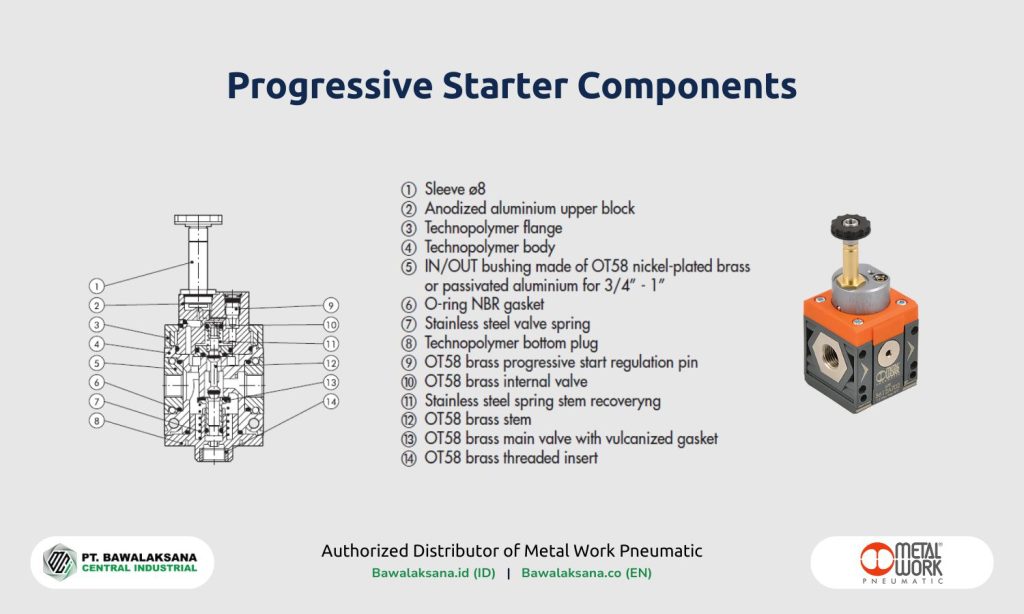 Progressive Starter Components

1
2
3
4
5
6
7
8
9
10
11
12
13
14

① Sleeve ø8
② Anodized aluminium upper block
③ Technopolymer flange
④ Technopolymer body
⑤ IN/OUT bushing made of OT58 nickel-plated brass or passivated aluminium for 3/4" - 1"
⑥ O-ring NBR gasket
⑦ Stainless steel valve spring
⑧ Technopolymer bottom plug
⑨ OT58 brass progressive start regulation pin
⑩ OT58 brass internal valve
⑪ Stainless steel spring stem recoveryng
⑫ OT58 brass stem
⑬ OT58 brass main valve with vulcanized gasket
⑭ OT58 brass threaded insert

PT. BAWALAKSANA CENTRAL INDUSTRIAL

Authorized Distributor of Metal Work Pneumatic
Bawalaksana.id (ID) | Bawalaksana.co (EN)

METAL WORK PNEUMATIC